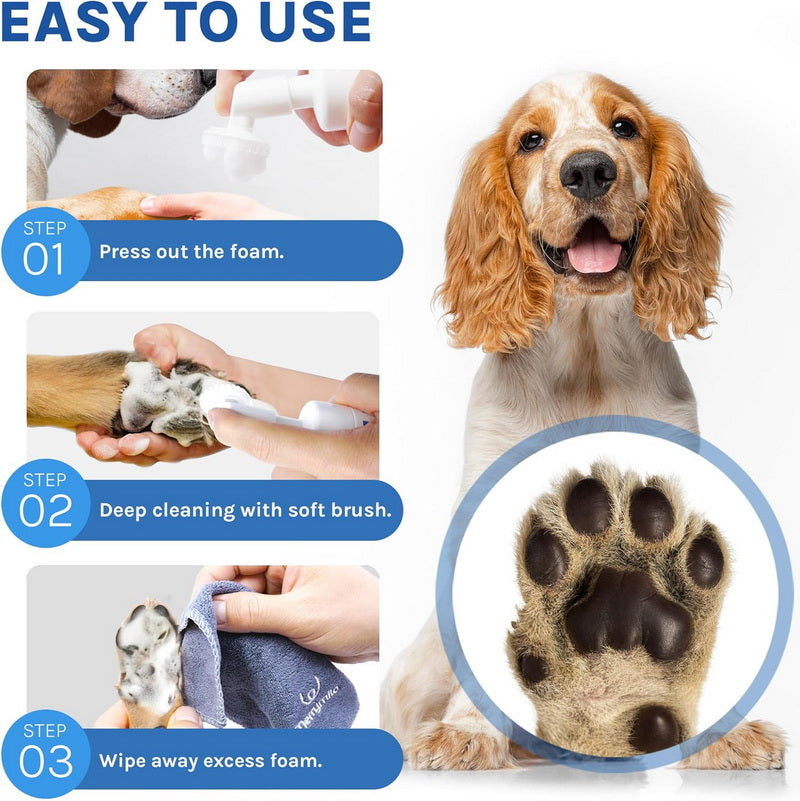 EASY TO USE

STEP 01 Press out the foam.

STEP 02 Deep cleaning with soft brush.

Merrymilo

STEP 03 Wipe away excess foam.